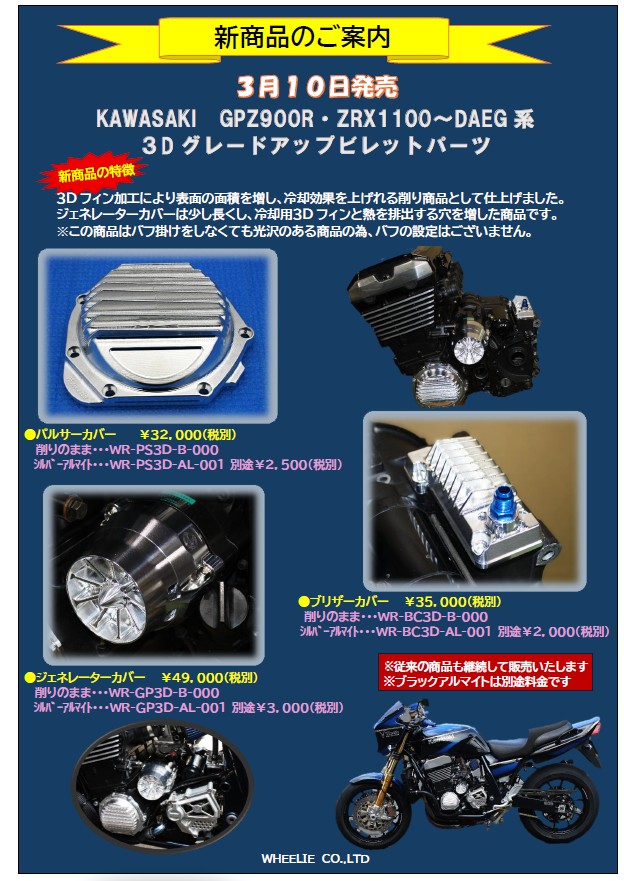 新商品のご案内

3月10日発売

KAWASAKI GPZ900R・ZRX1100～DAEG系
3Dグレードアップビレットパーツ

新商品の特徴

3Dフィン加工により表面の面積を増し、冷却効果を上げれる削り商品として仕上げました。
ジェネレーターカバーは少し長くし、冷却用3Dフィンと熱を排出する穴を増した商品です。
※この商品はバフ掛けをしなくても光沢のある商品の為、バフの設定はございません。

●パルサーカバー　¥32,000(税別)
削りのまま・・・WR-PS3D-B-000
ｼﾙﾊﾞｰｱﾙﾏｲﾄ・・・WR-PS3D-AL-001 別途¥2,500(税別)

●ブリザーカバー　¥35,000(税別)
削りのまま・・・WR-BC3D-B-000
ｼﾙﾊﾞｰｱﾙﾏｲﾄ・・・WR-BC3D-AL-001 別途¥2,000(税別)

●ジェネレーターカバー　¥49,000(税別)
削りのまま・・・WR-GP3D-B-000
ｼﾙﾊﾞｰｱﾙﾏｲﾄ・・・WR-GP3D-AL-001 別途¥3,000(税別)

※従来の商品も継続して販売いたします
※ブラックアルマイトは別途料金です

WHEELIE CO.,LTD