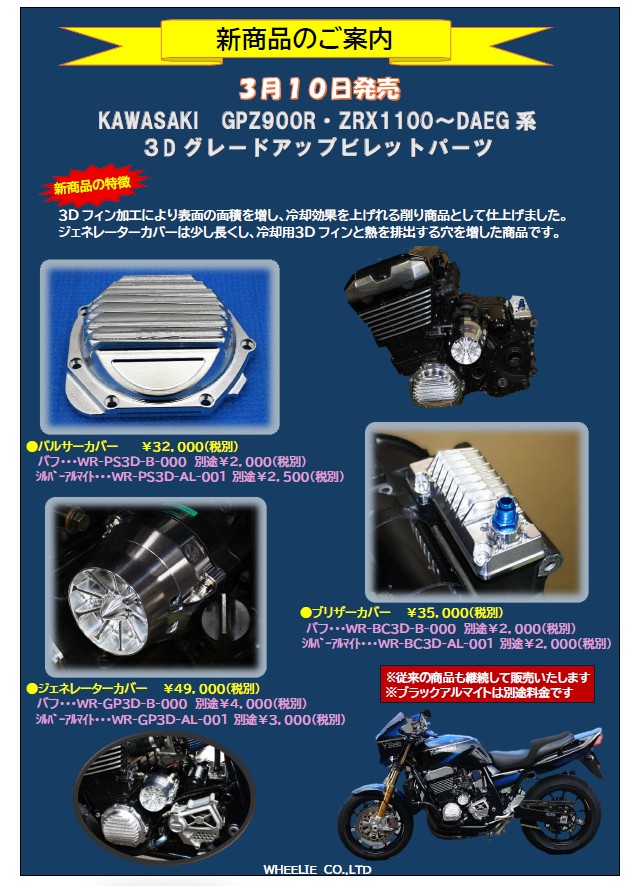 新商品のご案内

3月10日発売

KAWASAKI GPZ900R・ZRX1100～DAEG系
3Dグレードアップビレットパーツ

新商品の特徴

3Dフィン加工により表面の面積を増し、冷却効果を上げれる削り商品として仕上げました。
ジェネレーターカバーは少し長くし、冷却用3Dフィンと熱を排出する穴を増した商品です。

●パルサーカバー ￥32,000(税別)
バフ・・・WR-PS3D-B-000 別途￥2,000(税別)
ｼﾙﾊﾞｰｱﾙﾏｲﾄ・・・WR-PS3D-AL-001 別途￥2,500(税別)

●ブリザーカバー ￥35,000(税別)
バフ・・・WR-BC3D-B-000 別途￥2,000(税別)
ｼﾙﾊﾞｰｱﾙﾏｲﾄ・・・WR-BC3D-AL-001 別途￥2,000(税別)

●ジェネレーターカバー ￥49,000(税別)
バフ・・・WR-GP3D-B-000 別途￥4,000(税別)
ｼﾙﾊﾞｰｱﾙﾏｲﾄ・・・WR-GP3D-AL-001 別途￥3,000(税別)

※従来の商品も継続して販売いたします
※ブラックアルマイトは別途料金です

WHEELIE CO.,LTD